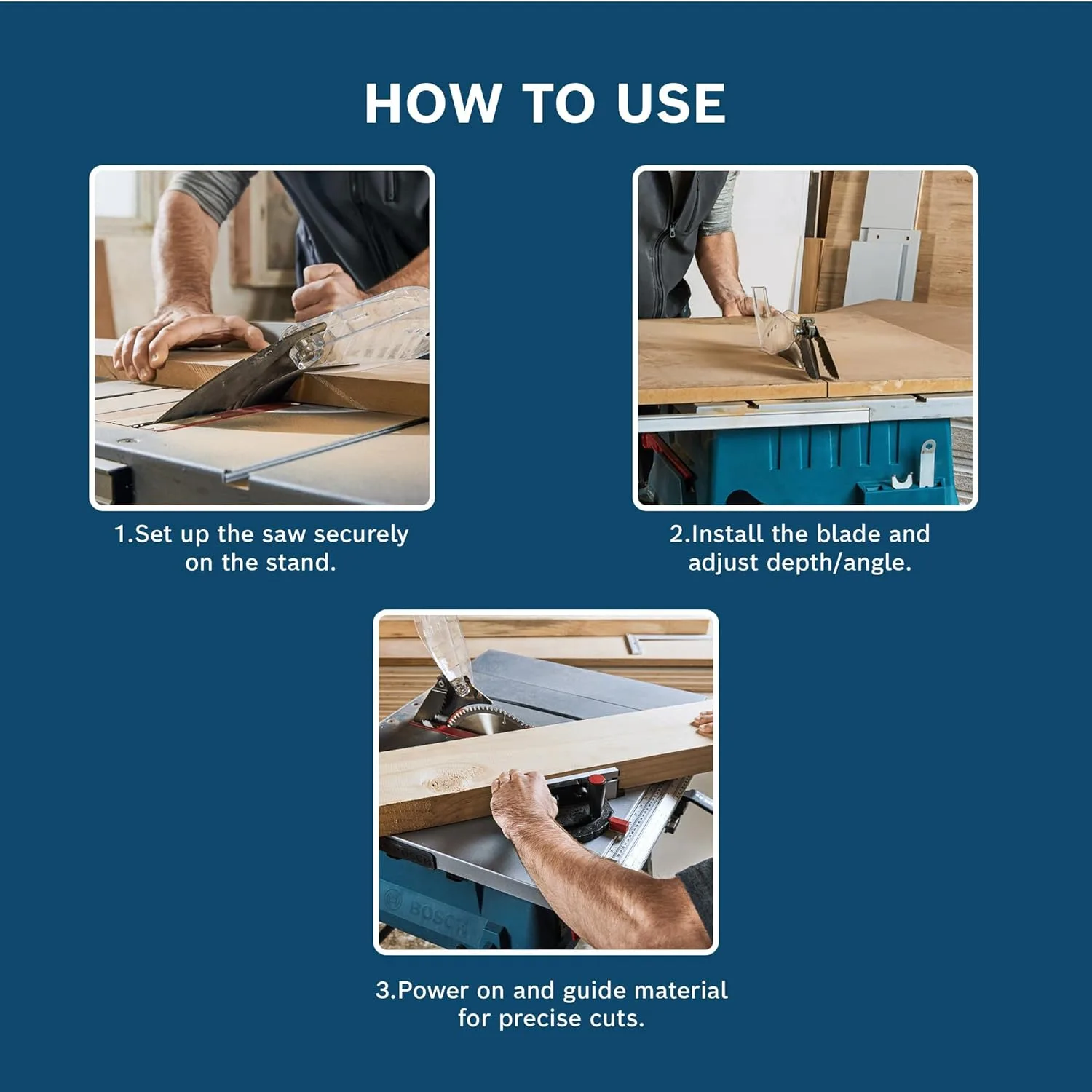 HOW TO USE

1.Set up the saw securely on the stand.

2.Install the blade and adjust depth/angle.

BOSCH

3.Power on and guide material for precise cuts.