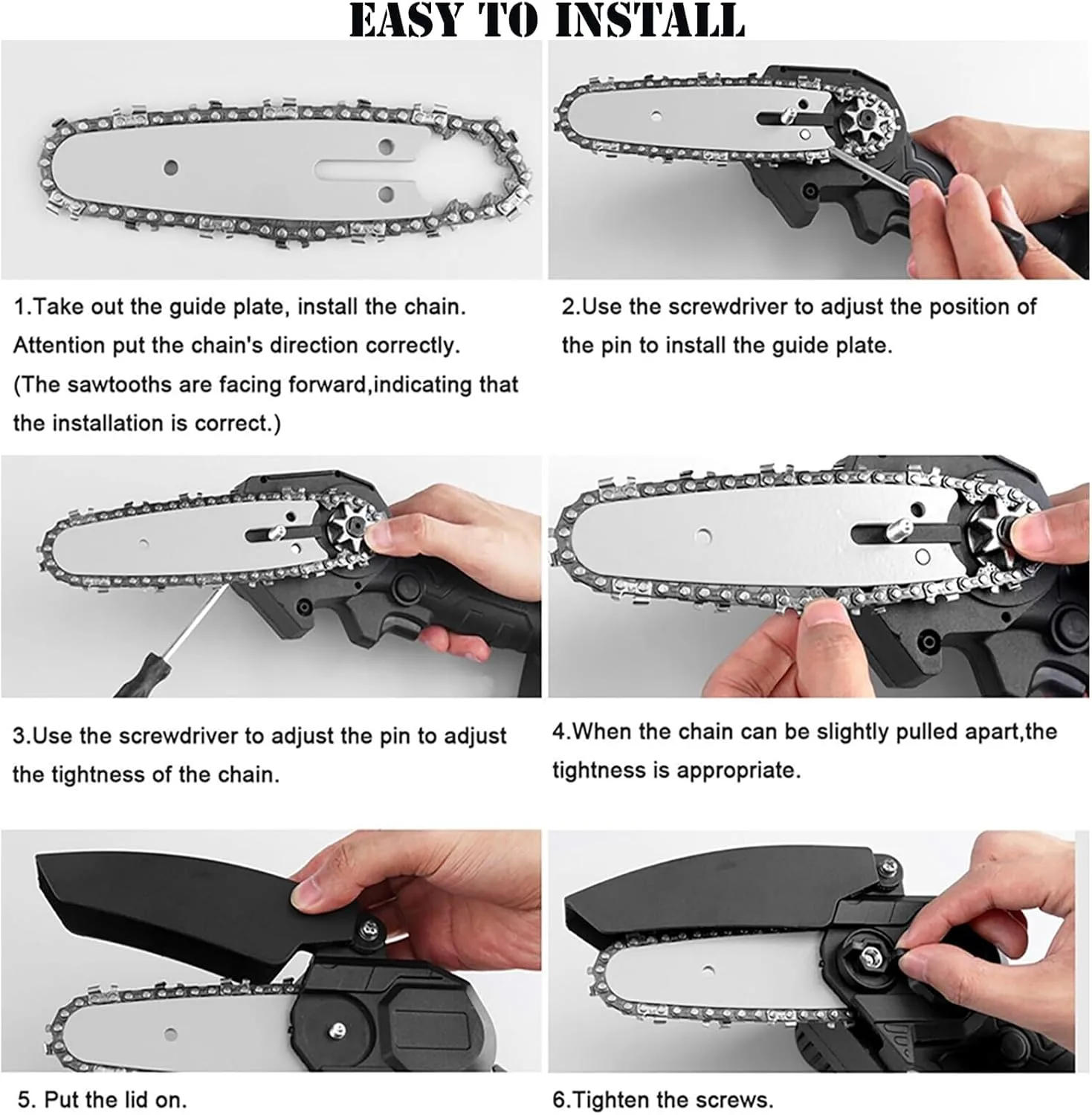 EASY TO INSTALL

1.Take out the guide plate, install the chain. Attention put the chain's direction correctly. (The sawtooths are facing forward,indicating that the installation is correct.)

2.Use the screwdriver to adjust the position of the pin to install the guide plate.

3.Use the screwdriver to adjust the pin to adjust the tightness of the chain.

4.When the chain can be slightly pulled apart,the tightness is appropriate.

5. Put the lid on.

6.Tighten the screws.